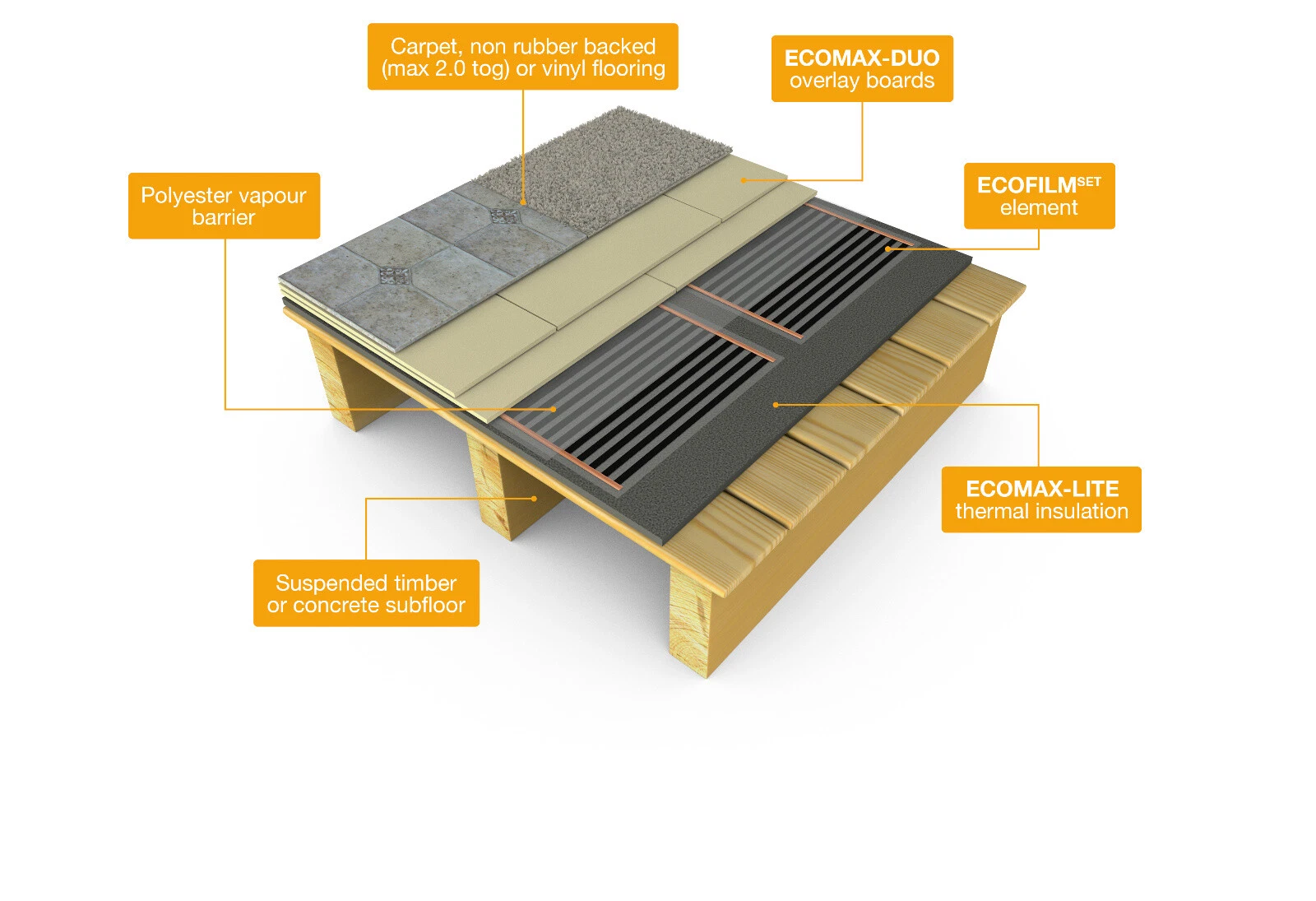 Carpet, non rubber backed (max 2.0 tog) or vinyl flooring

ECOMAX-DUO overlay boards

Polyester vapour barrier

ECOFILM$^{SET}$ element

ECOMAX-LITE thermal insulation

Suspended timber or concrete subfloor