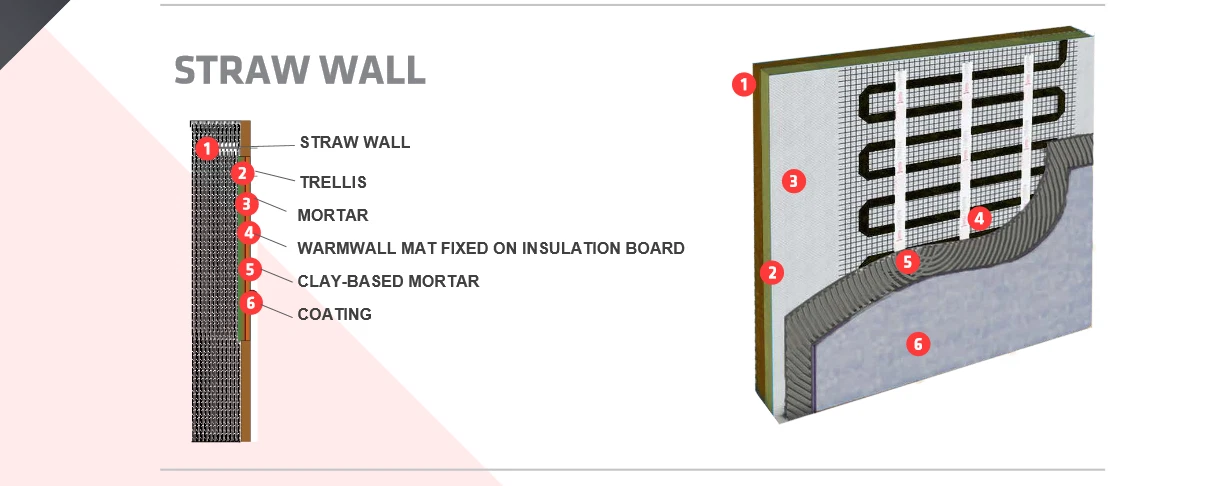 STRAW WALL

1 STRAW WALL
2 TRELLIS
3 MORTAR
4 WARMWALL MAT FIXED ON INSULATION BOARD
5 CLAY-BASED MORTAR
6 COATING

1
3
4
2
5
6